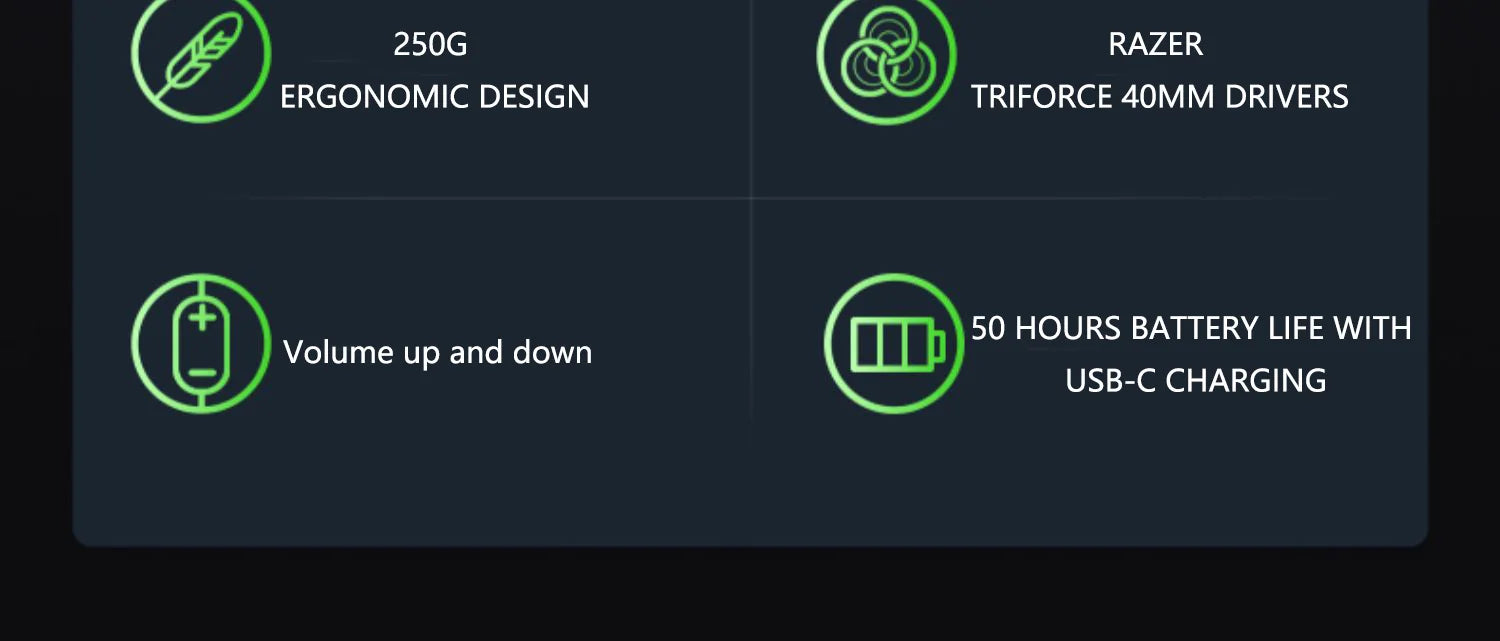 250G
ERGONOMIC DESIGN

RAZER
TRIFORCE 40MM DRIVERS

Volume up and down

50 HOURS BATTERY LIFE WITH
USB-C CHARGING